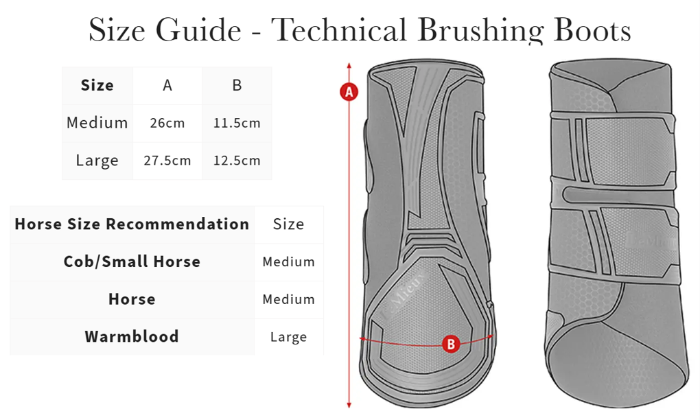 Size Guide - Technical Brushing Boots

| Size | A | B |
|---|---|---|
| Medium | 26cm | 11.5cm |
| Large | 27.5cm | 12.5cm |

| Horse Size Recommendation | Size |
|---|---|
| Cob/Small Horse | Medium |
| Horse | Medium |
| Warmblood | Large |

A

B

LeMieux

LeMieux